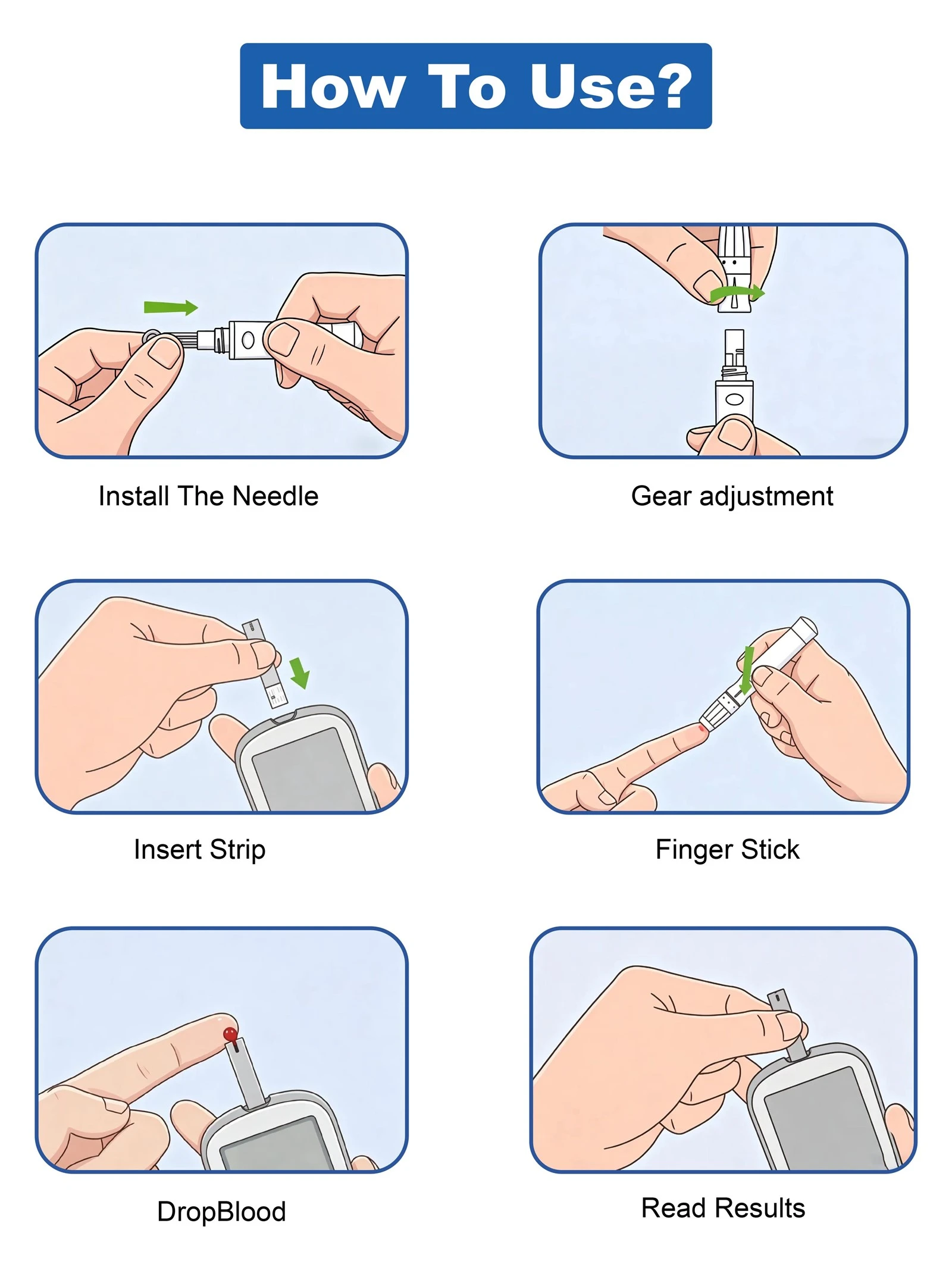 How To Use?

Install The Needle

Gear adjustment

Insert Strip

Finger Stick

DropBlood

Read Results