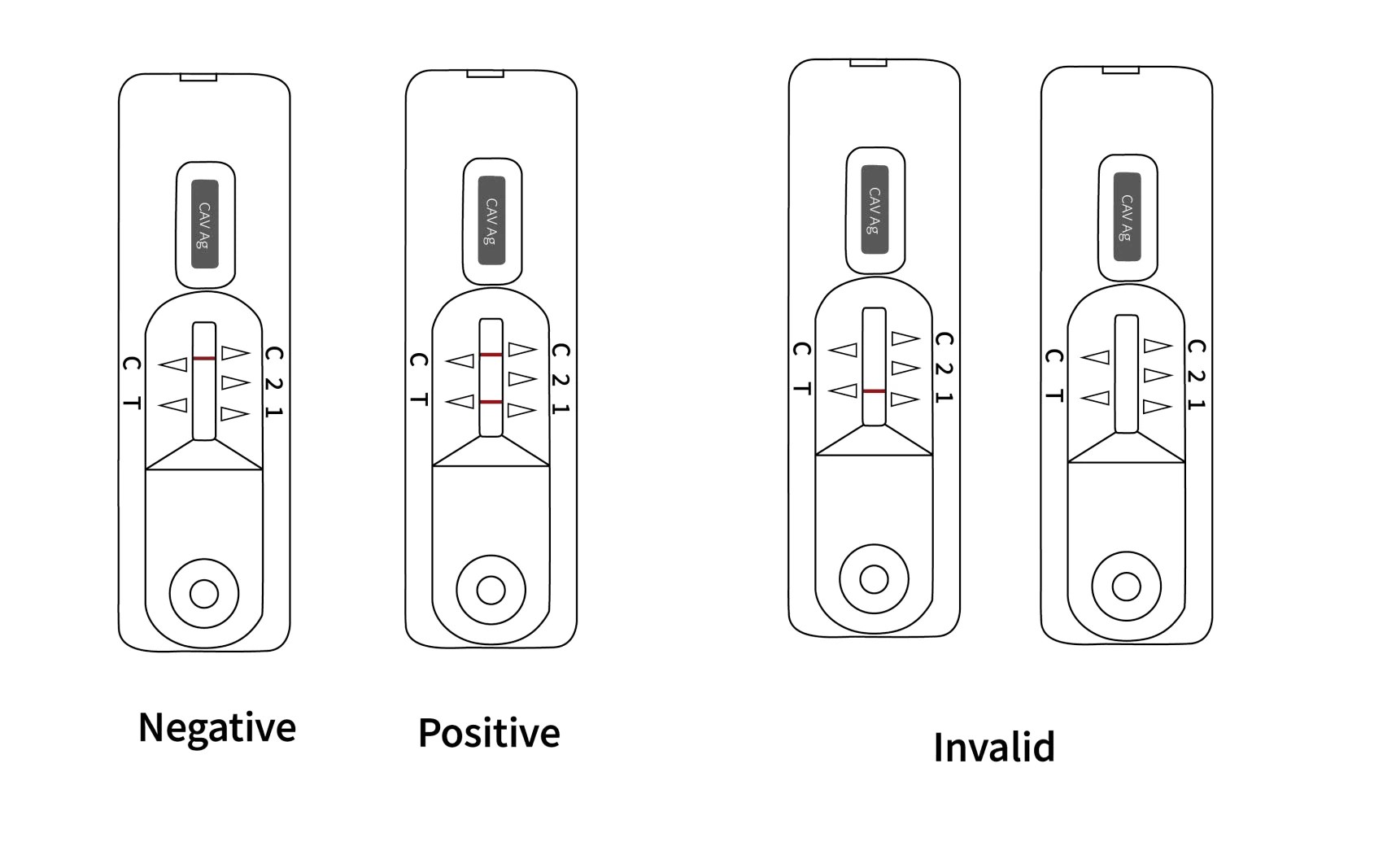 CAV Ag
C T
C 2 1

CAV Ag
C T
C 2 1

CAV Ag
C T
C 2 1

CAV Ag
C T
C 2 1

Negative

Positive

Invalid